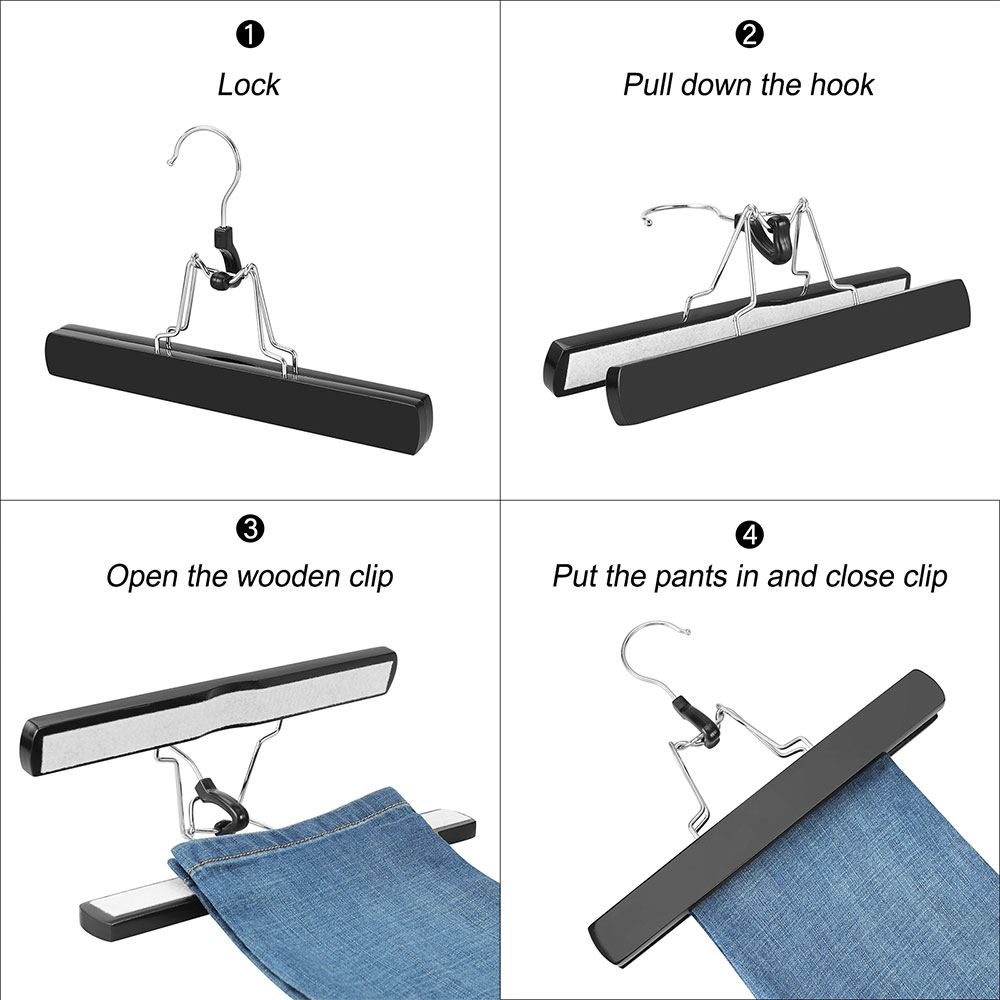 ❶
Lock

❷
Pull down the hook

❸
Open the wooden clip

❹
Put the pants in and close clip